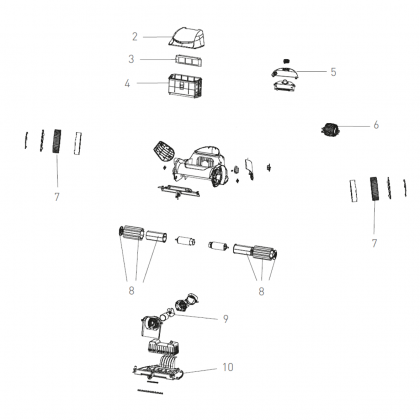 2
3
4
5
6
7
7
8
8
9
10