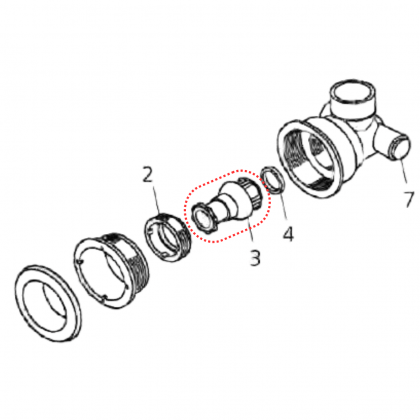 2
3
4
7