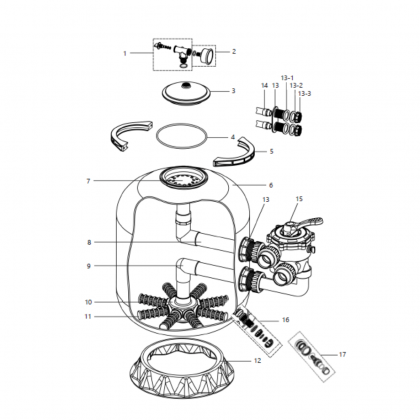 1
2
3
14
13
13-1
13-2
13-3
4
5
7
6
13
15
8
9
10
11
16
17
12